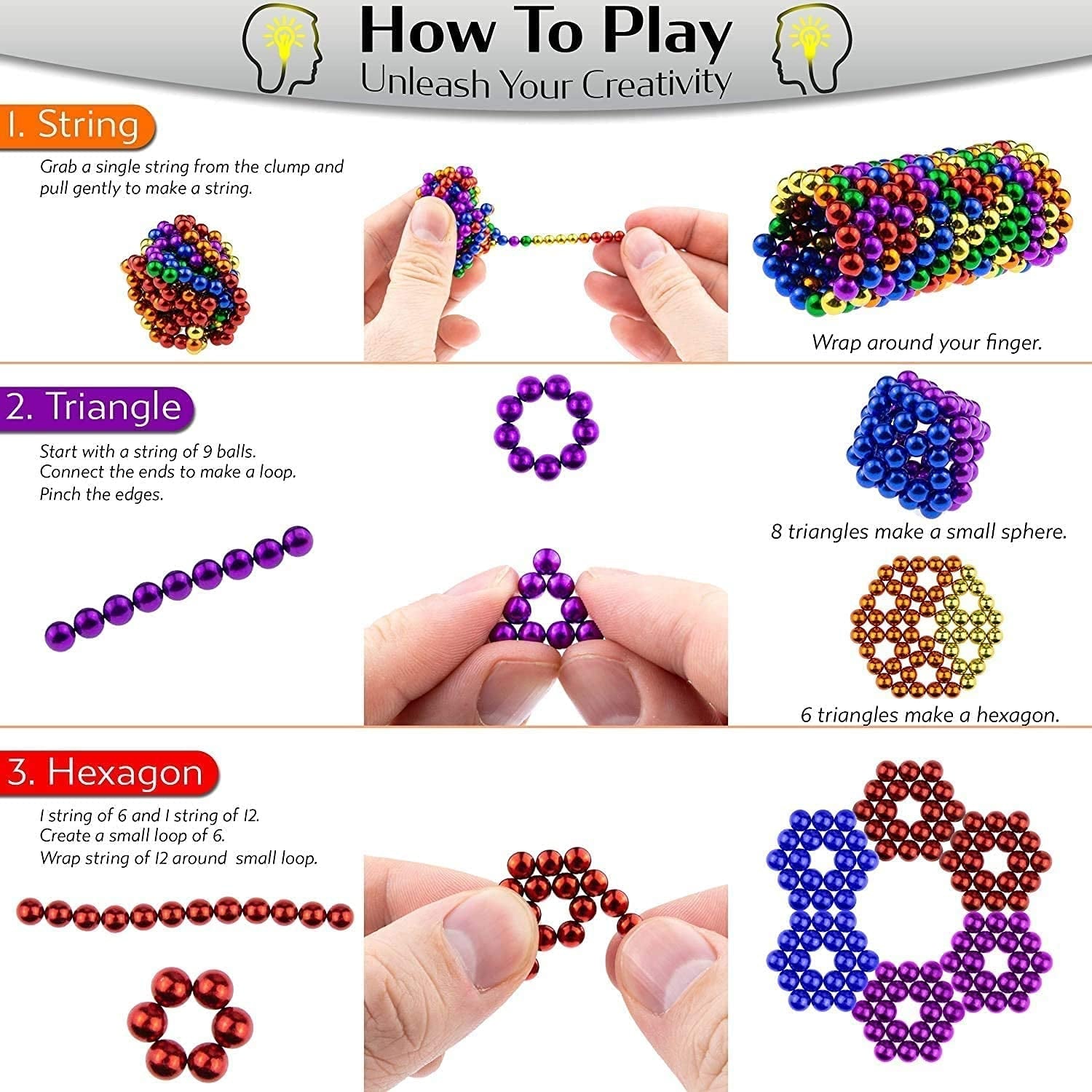 How To Play
Unleash Your Creativity

1. String
Grab a single string from the clump and pull gently to make a string.

Wrap around your finger.

2. Triangle
Start with a string of 9 balls.
Connect the ends to make a loop.
Pinch the edges.

8 triangles make a small sphere.

6 triangles make a hexagon.

3. Hexagon
1 string of 6 and 1 string of 12.
Create a small loop of 6.
Wrap string of 12 around small loop.